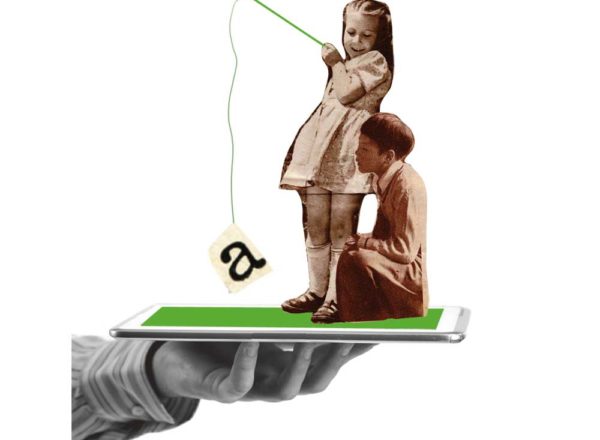 a