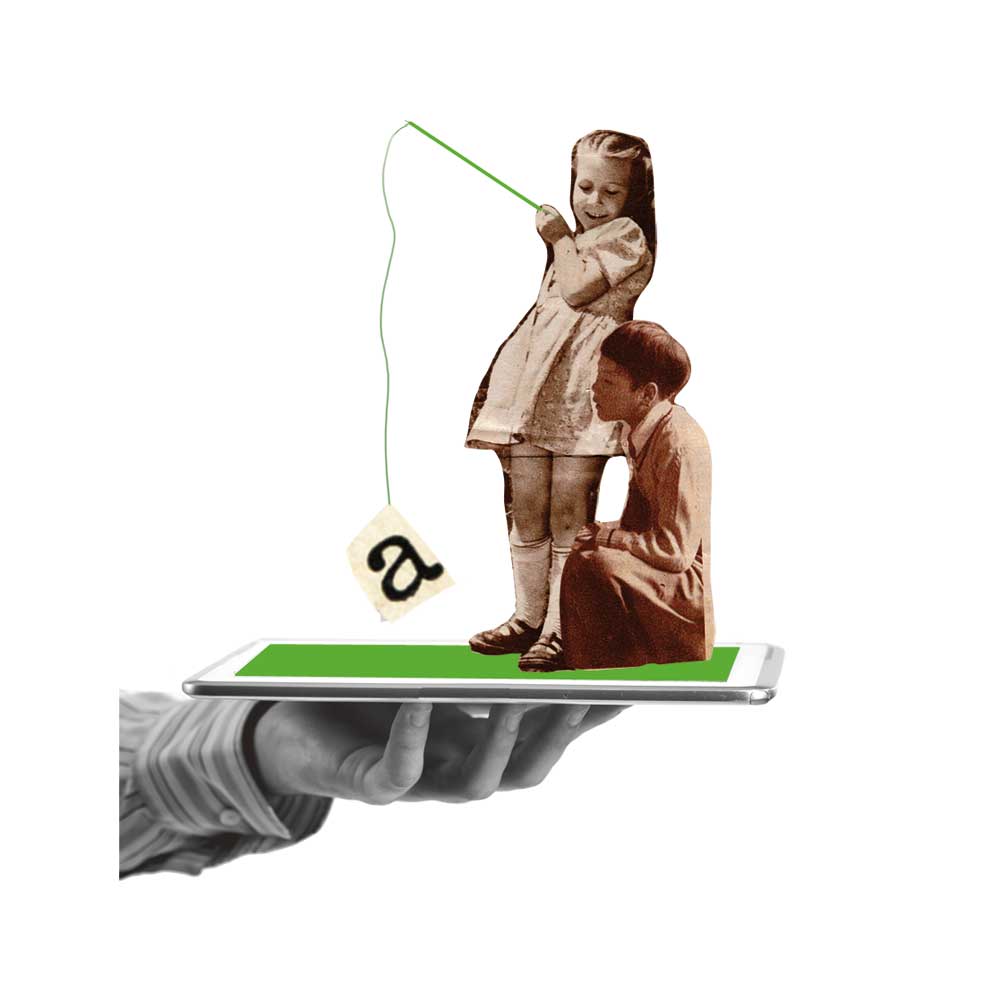 a