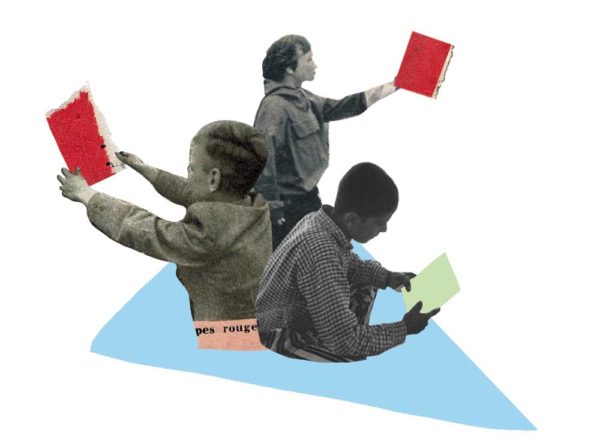 pes rouge